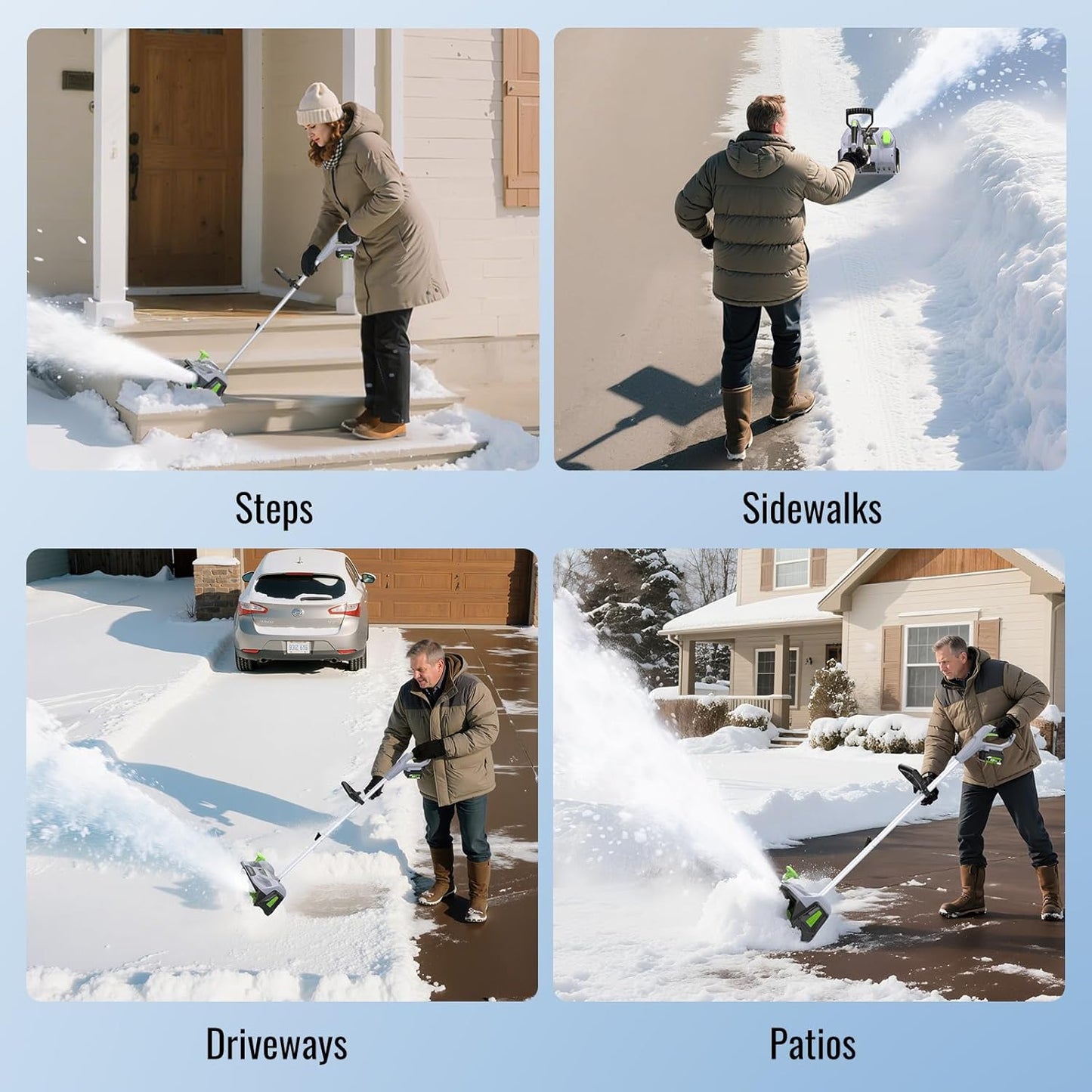 Steps

Sidewalks

Driveways

Patios